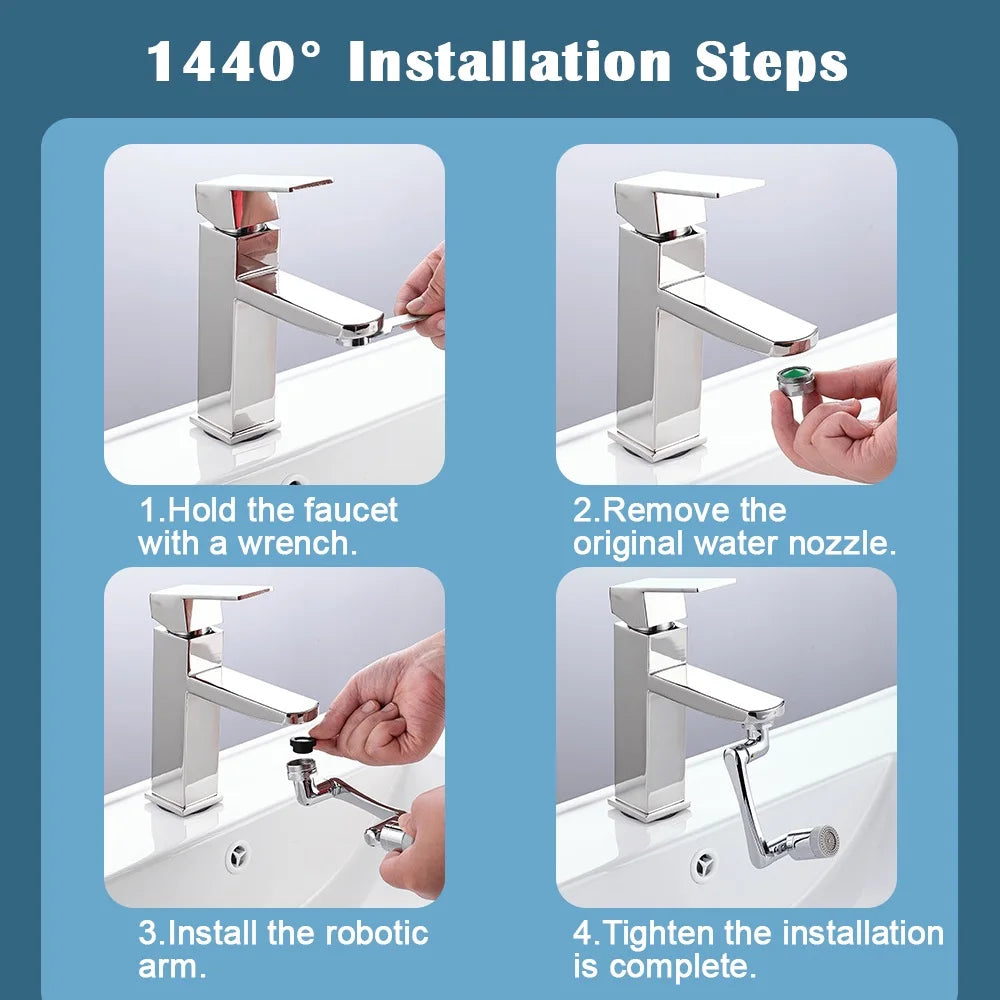 1440° Installation Steps

1.Hold the faucet with a wrench.

2.Remove the original water nozzle.

3.Install the robotic arm.

4.Tighten the installation is complete.